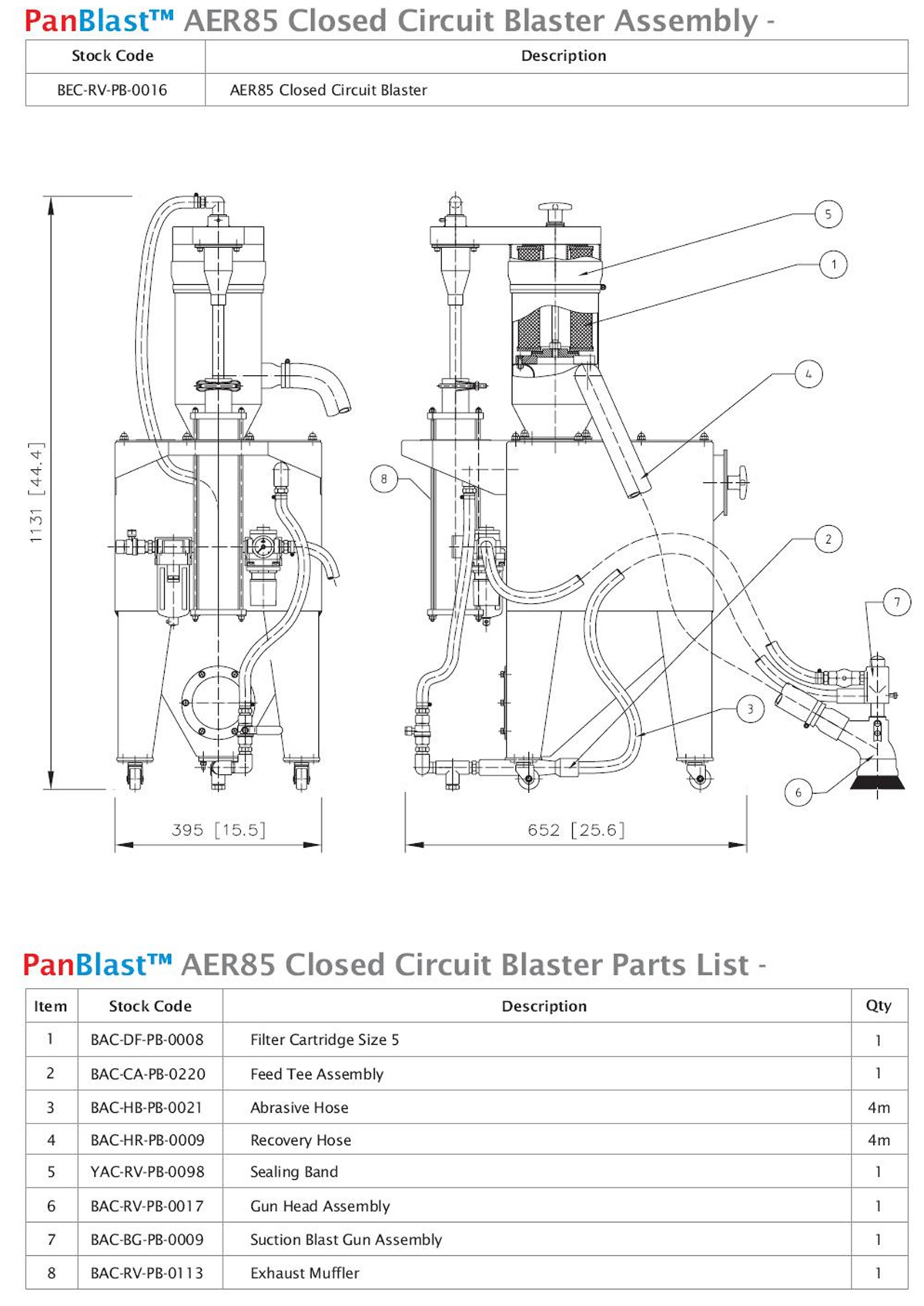 PanBlast™ AER85 Closed Circuit Blaster Assembly -

| Stock Code | Description |
|---|---|
| BEC-RV-PB-0016 | AER85 Closed Circuit Blaster |

1131 [44.4]

5

1

4

8

2

7

3

6

395 [15.5]

652 [25.6]

PanBlast™ AER85 Closed Circuit Blaster Parts List -

| Item | Stock Code | Description | Qty |
|---|---|---|---|
| 1 | BAC-DF-PB-0008 | Filter Cartridge Size 5 | 1 |
| 2 | BAC-CA-PB-0220 | Feed Tee Assembly | 1 |
| 3 | BAC-HB-PB-0021 | Abrasive Hose | 4m |
| 4 | BAC-HR-PB-0009 | Recovery Hose | 4m |
| 5 | YAC-RV-PB-0098 | Sealing Band | 1 |
| 6 | BAC-RV-PB-0017 | Gun Head Assembly | 1 |
| 7 | BAC-BG-PB-0009 | Suction Blast Gun Assembly | 1 |
| 8 | BAC-RV-PB-0113 | Exhaust Muffler | 1 |