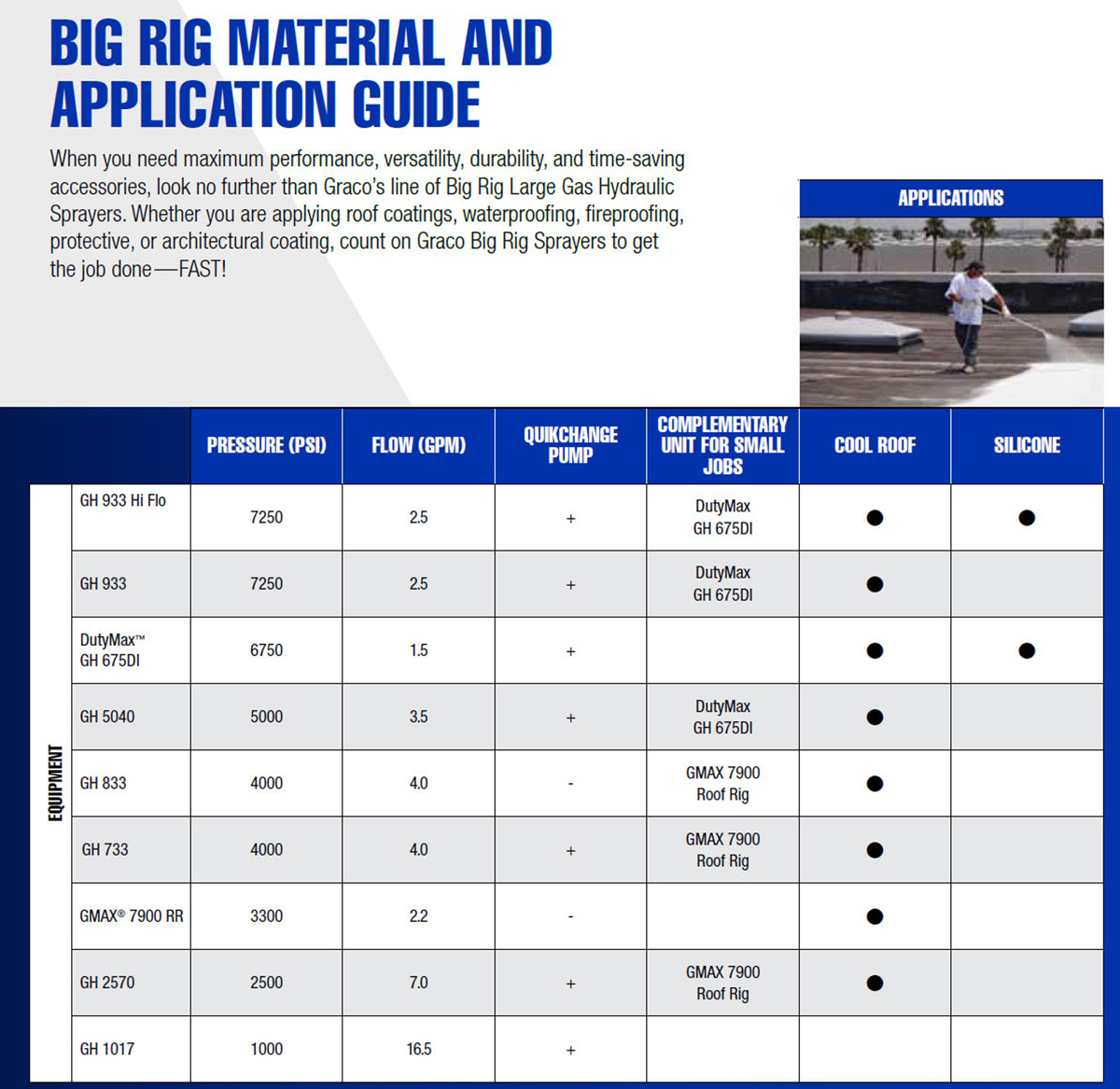 BIG RIG MATERIAL AND APPLICATION GUIDE

When you need maximum performance, versatility, durability, and time-saving accessories, look no further than Graco's line of Big Rig Large Gas Hydraulic Sprayers. Whether you are applying roof coatings, waterproofing, fireproofing, protective, or architectural coating, count on Graco Big Rig Sprayers to get the job done—FAST!

APPLICATIONS

EQUIPMENT

| | PRESSURE (PSI) | FLOW (GPM) | QUIKCHANGE PUMP | COMPLEMENTARY UNIT FOR SMALL JOBS | COOL ROOF | SILICONE |
|---|---|---|---|---|---|---|
| GH 933 Hi Flo | 7250 | 2.5 | + | DutyMax GH 675DI | ● | ● |
| GH 933 | 7250 | 2.5 | + | DutyMax GH 675DI | ● | |
| DutyMax™ GH 675DI | 6750 | 1.5 | + | | ● | ● |
| GH 5040 | 5000 | 3.5 | + | DutyMax GH 675DI | ● | |
| GH 833 | 4000 | 4.0 | - | GMAX 7900 Roof Rig | ● | |
| GH 733 | 4000 | 4.0 | + | GMAX 7900 Roof Rig | ● | |
| GMAX® 7900 RR | 3300 | 2.2 | - | | ● | |
| GH 2570 | 2500 | 7.0 | + | GMAX 7900 Roof Rig | ● | |
| GH 1017 | 1000 | 16.5 | + | | | |